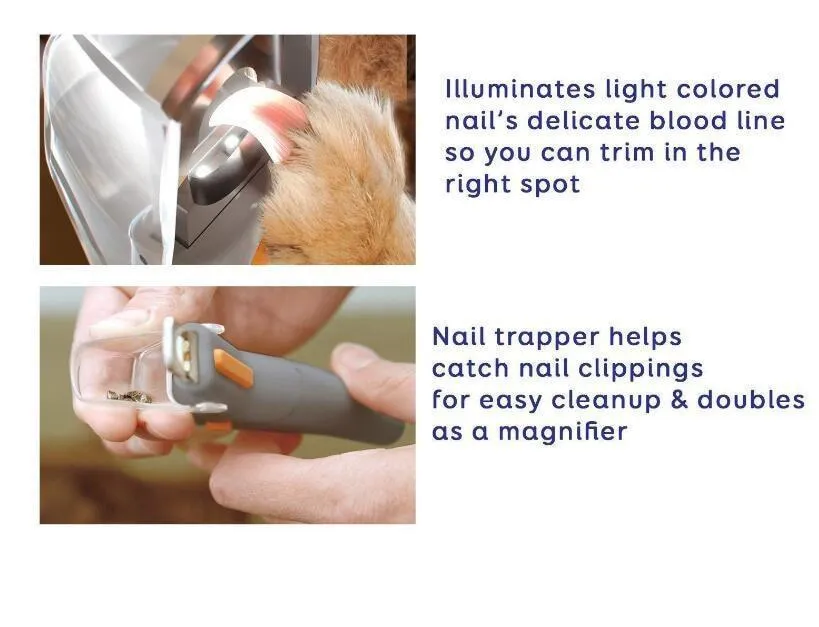 Illuminates light colored nail's delicate blood line so you can trim in the right spot

Nail trapper helps catch nail clippings for easy cleanup & doubles as a magnifier